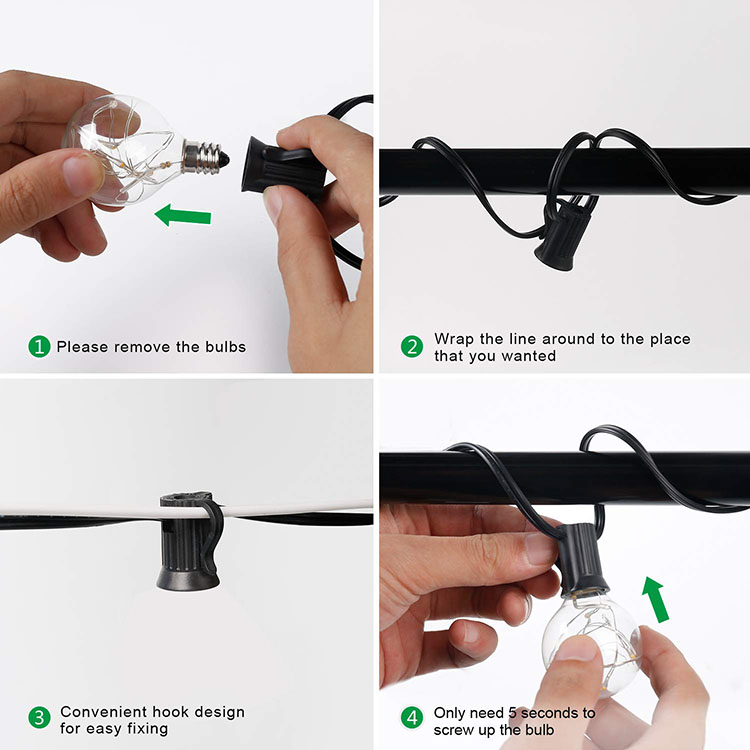 1 Please remove the bulbs

2 Wrap the line around to the place that you wanted

3 Convenient hook design for easy fixing

4 Only need 5 seconds to screw up the bulb