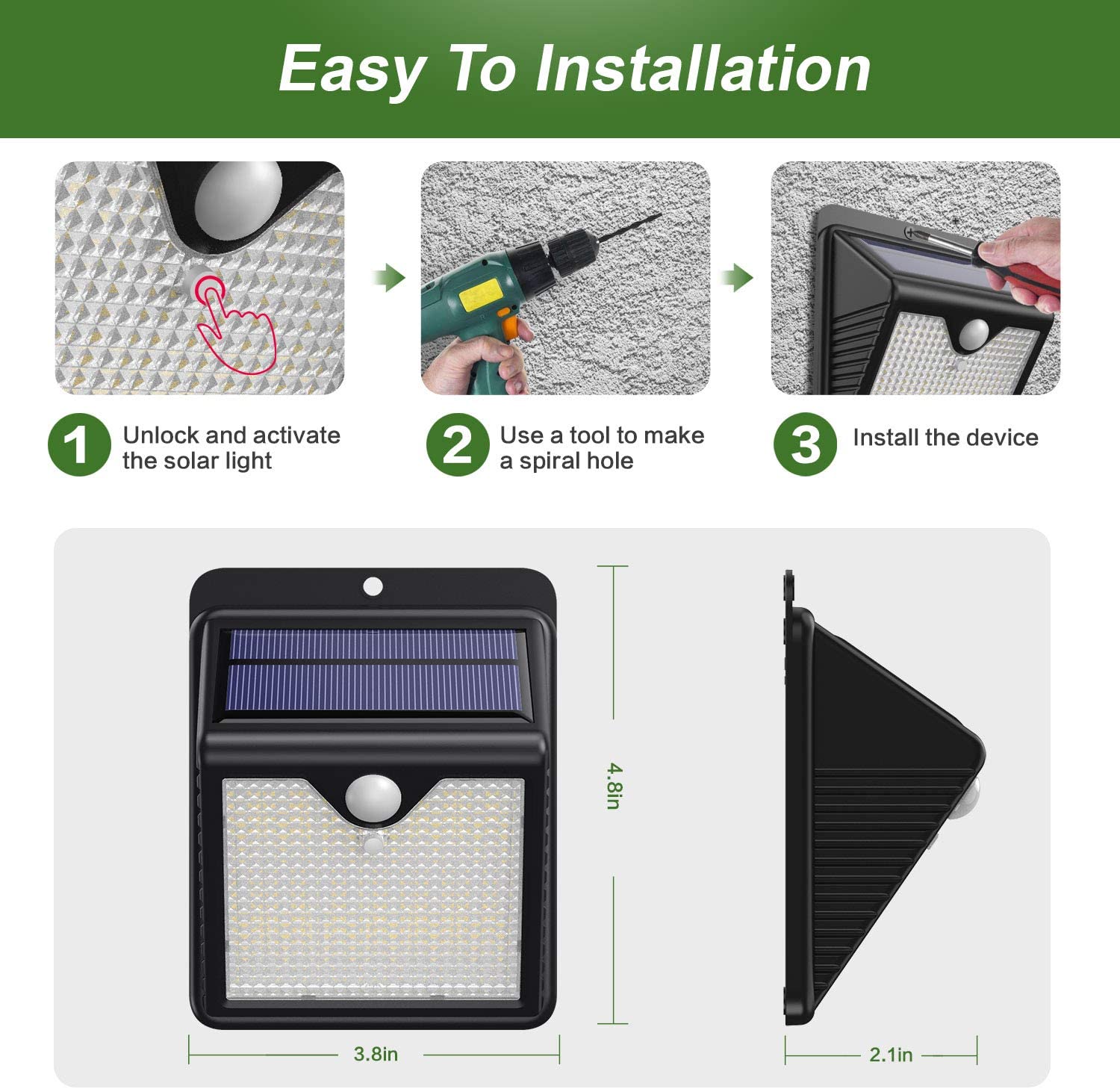 Easy To Installation

1 Unlock and activate the solar light

2 Use a tool to make a spiral hole

3 Install the device

4.8in

3.8in

2.1in