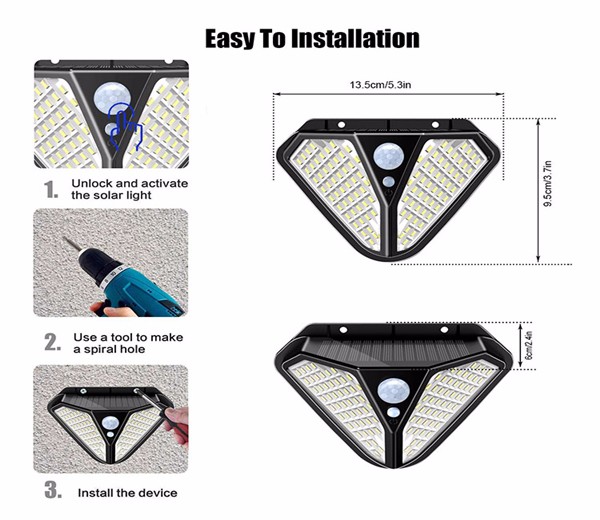 Easy To Installation

1. Unlock and activate the solar light

2. Use a tool to make a spiral hole

3. Install the device

13.5cm/5.3in

9.5cm/3.7in

6cm/2.4in